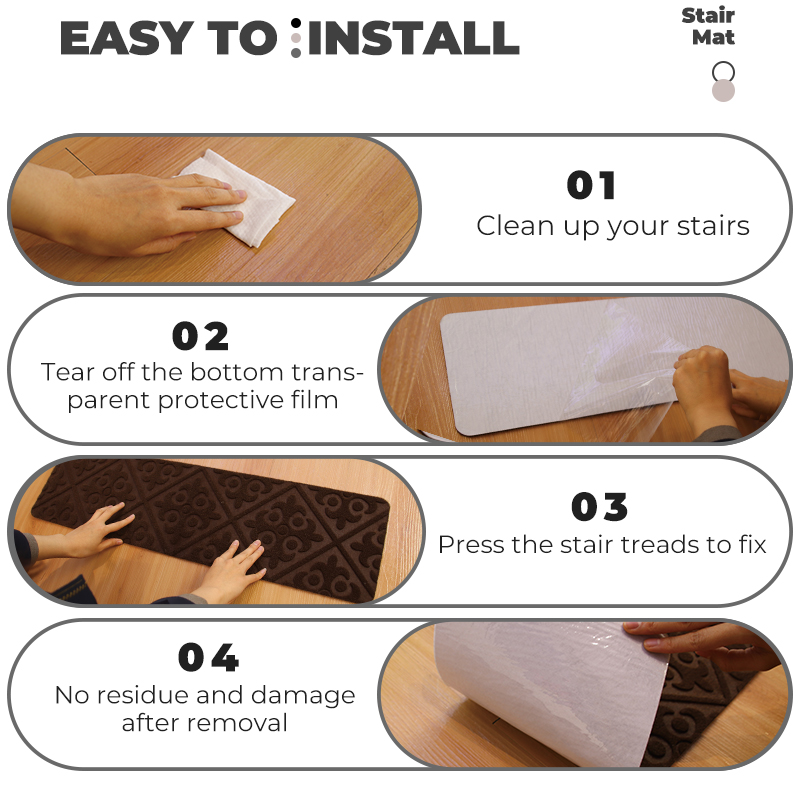 EASY TO INSTALL

Stair
Mat

01
Clean up your stairs

02
Tear off the bottom transparent protective film

03
Press the stair treads to fix

04
No residue and damage after removal