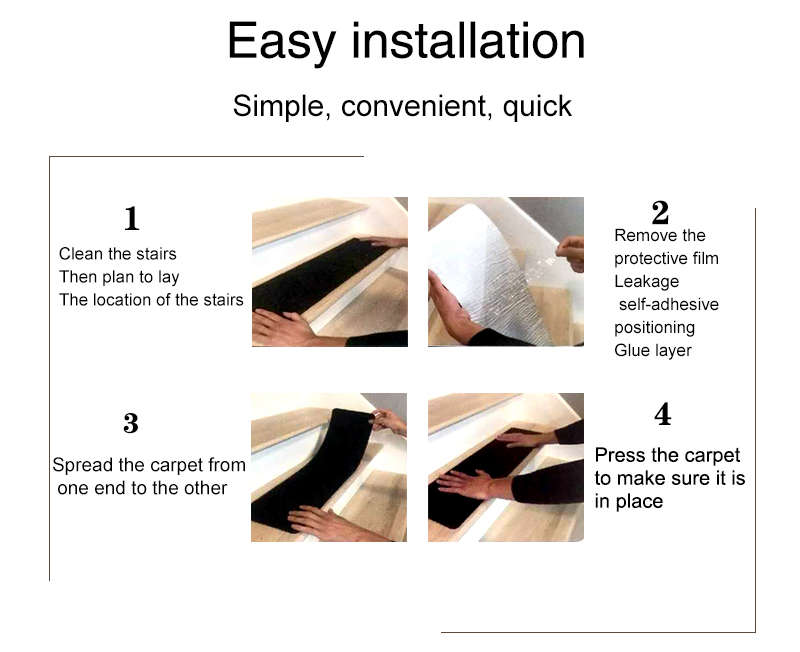 Easy installation

Simple, convenient, quick

1

Clean the stairs
Then plan to lay
The location of the stairs

2

Remove the protective film
Leakage
self-adhesive
positioning
Glue layer

3

Spread the carpet from one end to the other

4

Press the carpet to make sure it is in place